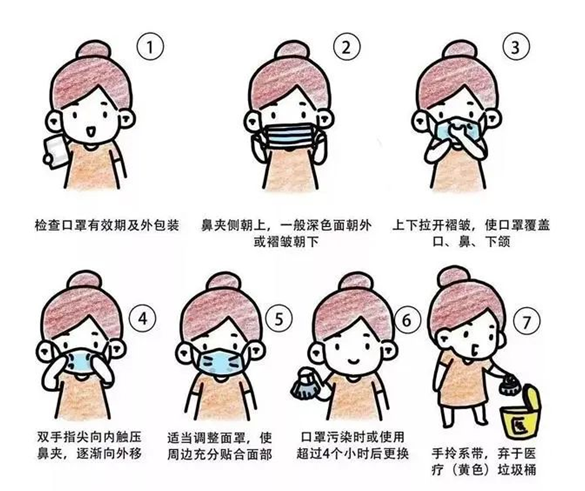 ①

检查口罩有效期及外包装

②

鼻夹侧朝上，一般深色面朝外或褶皱朝下

③

上下拉开褶皱，使口罩覆盖口、鼻、下颌

④

双手指尖向内触压鼻夹，逐渐向外移

⑤

适当调整面罩，使周边充分贴合面部

⑥

口罩污染时或使用超过4个小时后更换

⑦

医

手拎系带，弃于医疗（黄色）垃圾桶